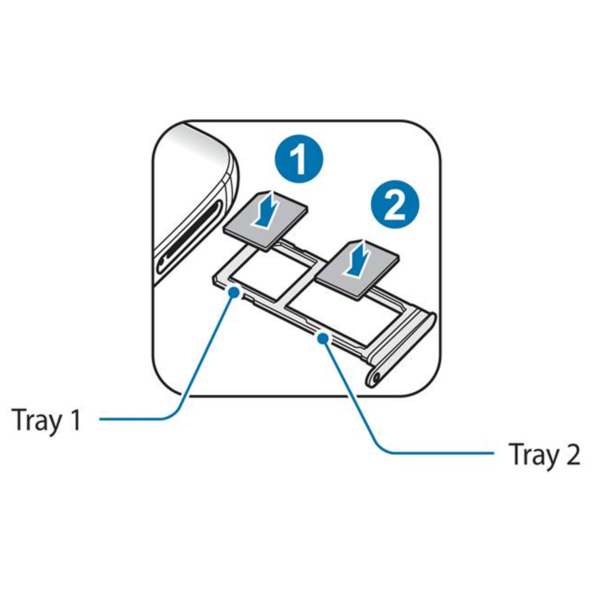 1

2

Tray 1

Tray 2