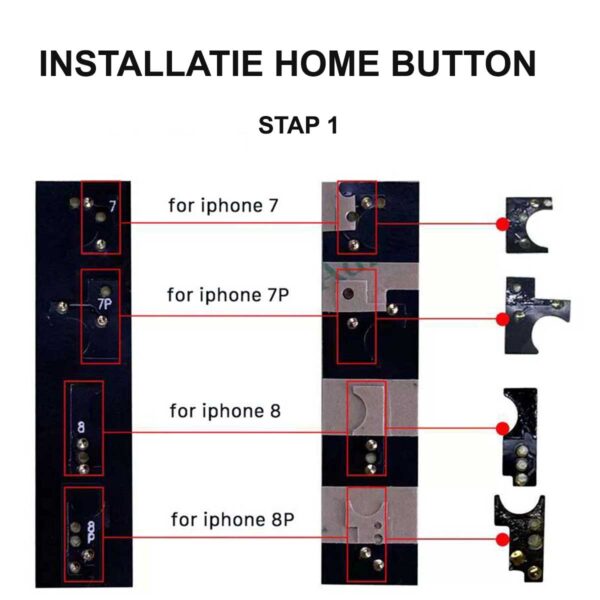 INSTALLATIE HOME BUTTON

STAP 1

7

for iphone 7

7P

for iphone 7P

8

for iphone 8

8P

for iphone 8P