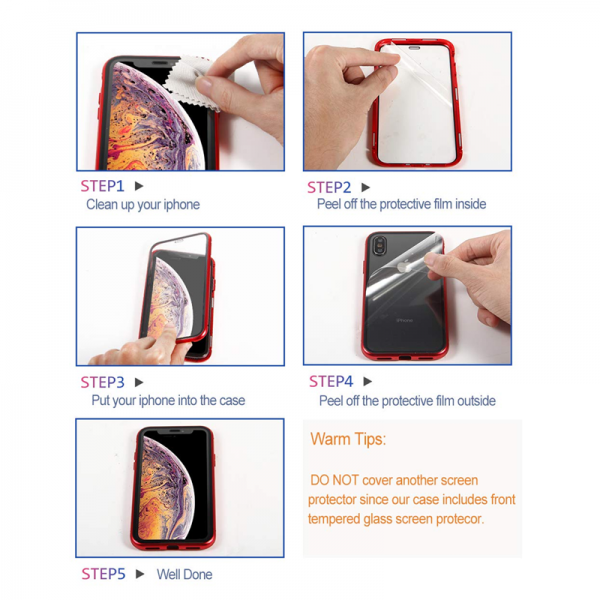 STEP1 ▶
Clean up your iphone

STEP2 ▶
Peel off the protective film inside

STEP3 ▶
Put your iphone into the case

iPhone

STEP4 ▶
Peel off the protective film outside

STEP5 ▶ Well Done

Warm Tips:

DO NOT cover another screen protector since our case includes front tempered glass screen protecor.