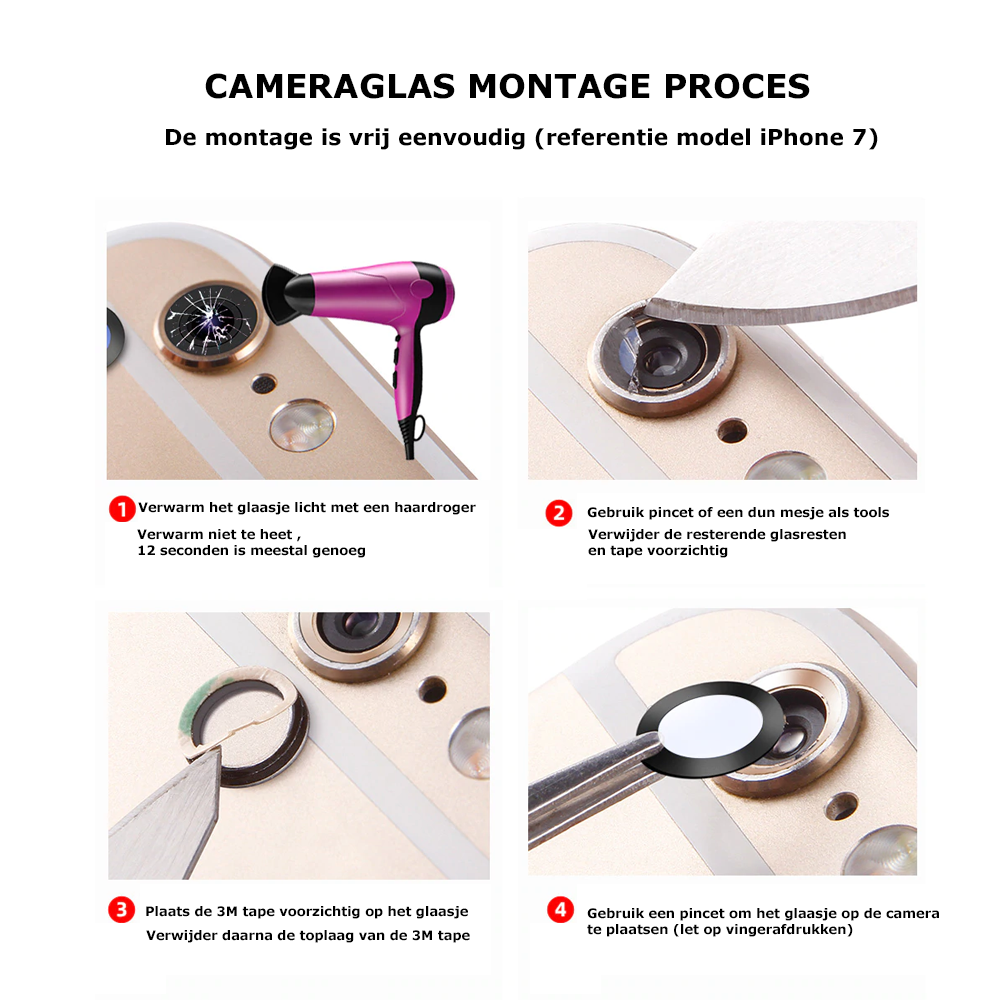 CAMERAGLAS MONTAGE PROCES

De montage is vrij eenvoudig (referentie model iPhone 7)

1 Verwarm het glaasje licht met een haardroger
Verwarm niet te heet ,
12 seconden is meestal genoeg

2 Gebruik pincet of een dun mesje als tools
Verwijder de resterende glasresten
en tape voorzichtig

3 Plaats de 3M tape voorzichtig op het glaasje
Verwijder daarna de toplaag van de 3M tape

4 Gebruik een pincet om het glaasje op de camera
te plaatsen (let op vingerafdrukken)