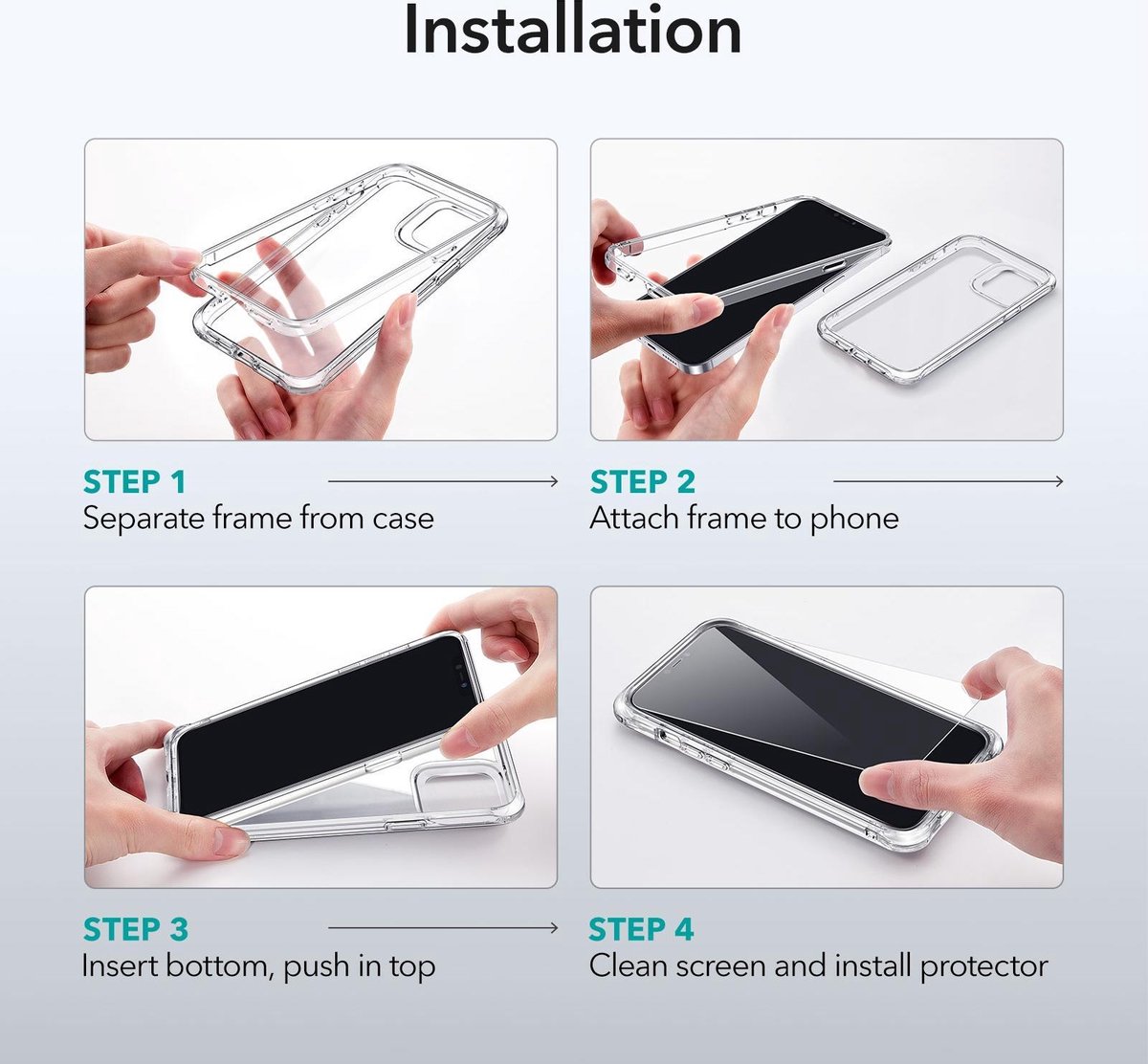 Installation

STEP 1
Separate frame from case

STEP 2
Attach frame to phone

STEP 3
Insert bottom, push in top

STEP 4
Clean screen and install protector