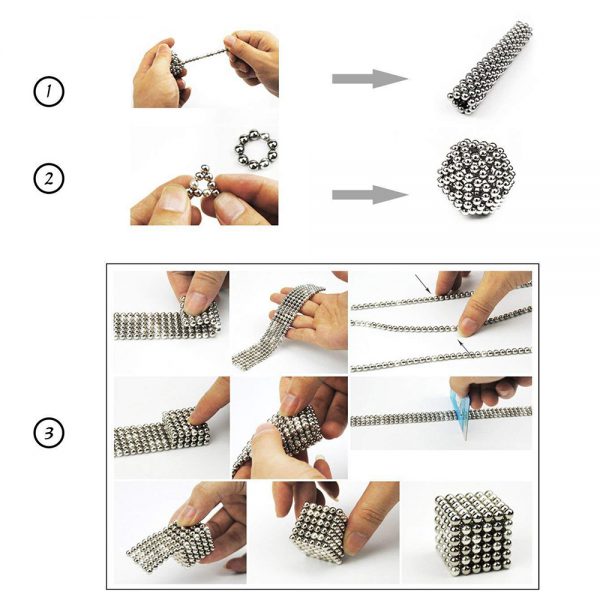 1

2

3